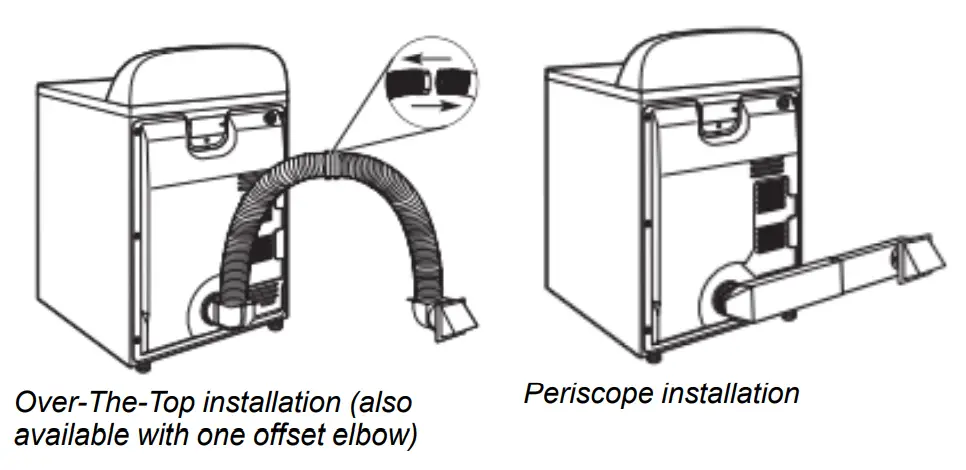 Over-The-Top installation (also available with one offset elbow)

Periscope installation