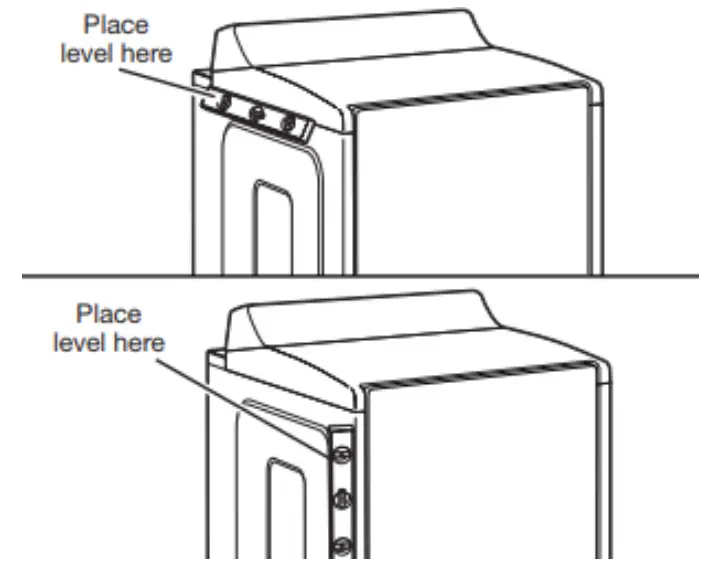 Place
level here

Place
level here