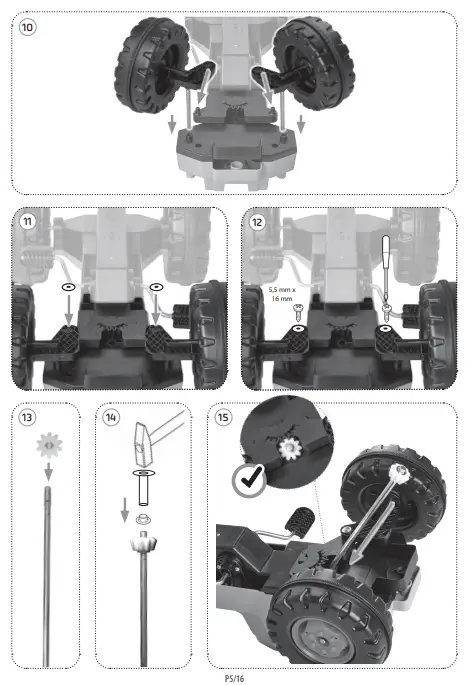 10

11

12

5,5 mm x 16 mm

13

14

15

PS/16