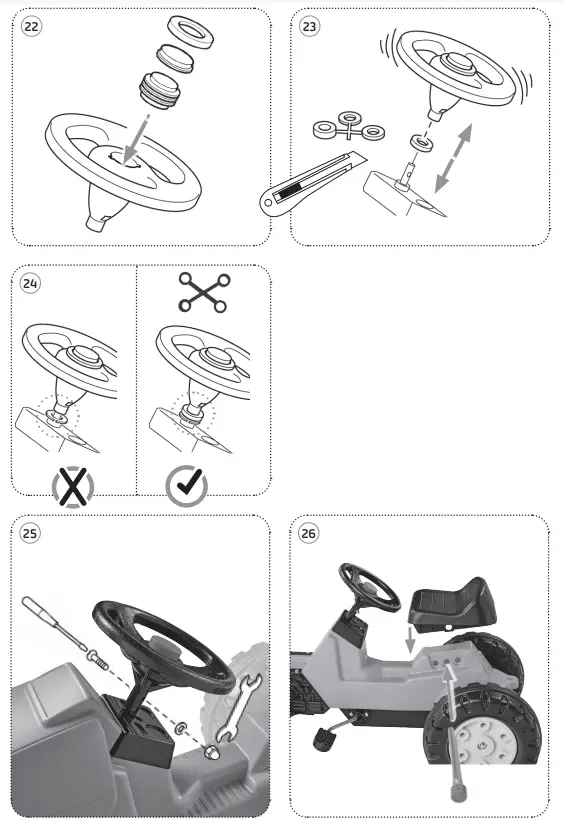 22

23

24

25

26