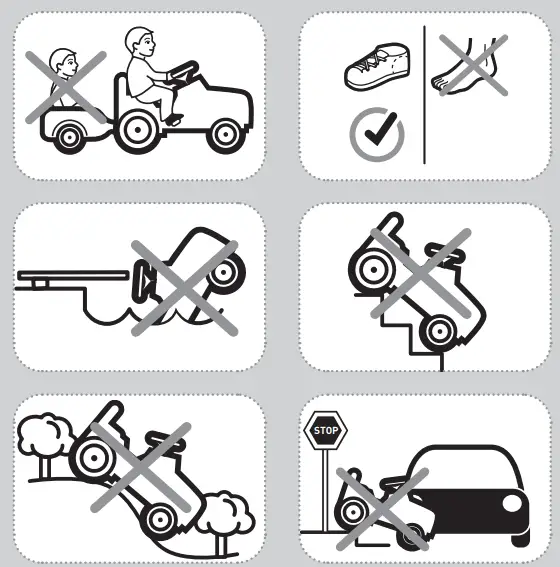 STOP