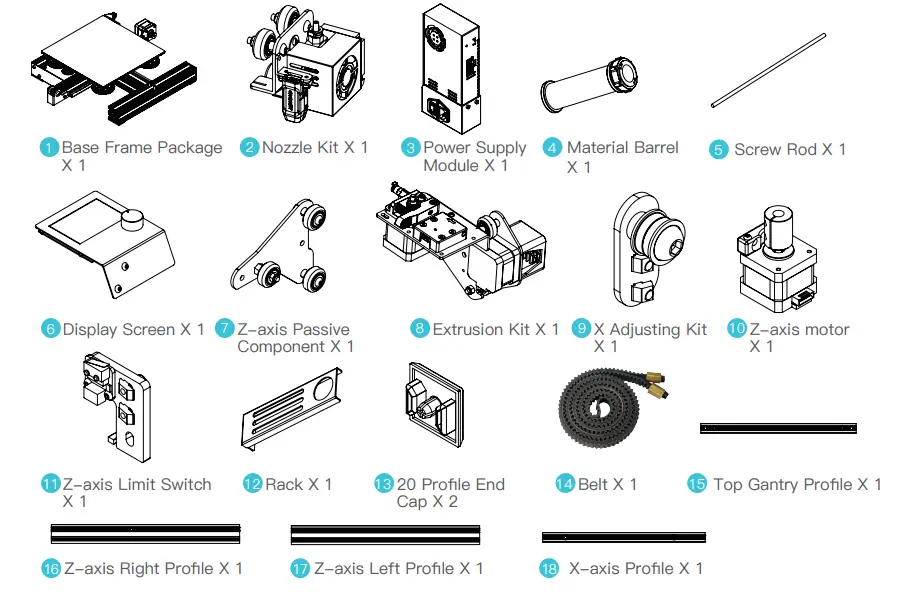 1 Base Frame Package X 1

2 Nozzle Kit X 1

3 Power Supply Module X 1

4 Material Barrel X 1

5 Screw Rod X 1

6 Display Screen X 1

7 Z-axis Passive Component X 1

8 Extrusion Kit X 1

9 X Adjusting Kit X 1

10 Z-axis motor X 1

11 Z-axis Limit Switch X 1

12 Rack X 1

13 20 Profile End Cap X 2

14 Belt X 1

15 Top Gantry Profile X 1

16 Z-axis Right Profile X 1

17 Z-axis Left Profile X 1

18 X-axis Profile X 1