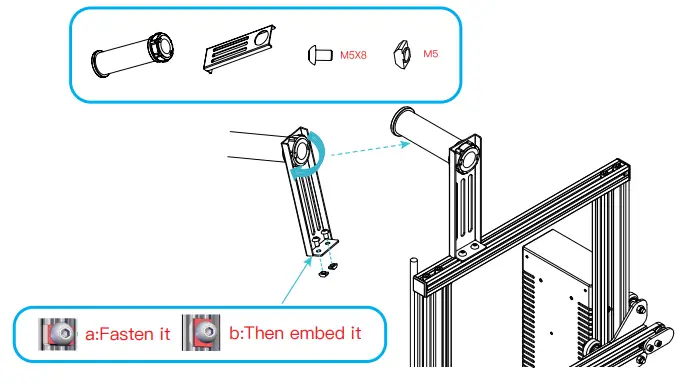 M5X8

M5

a:Fasten it

b:Then embed it