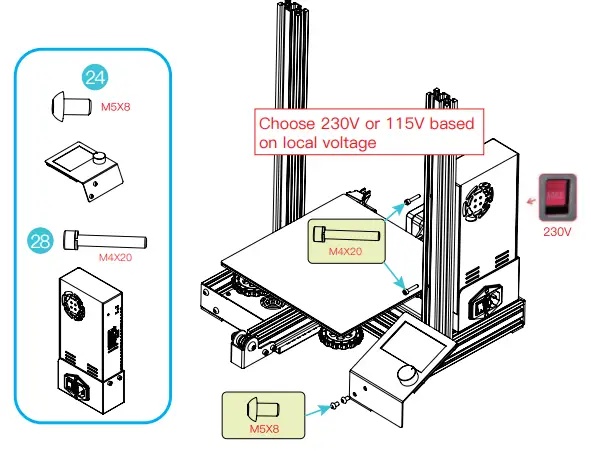 24

M5X8

28

M4X20

Choose 230V or 115V based on local voltage

M4X20

230V

M5X8