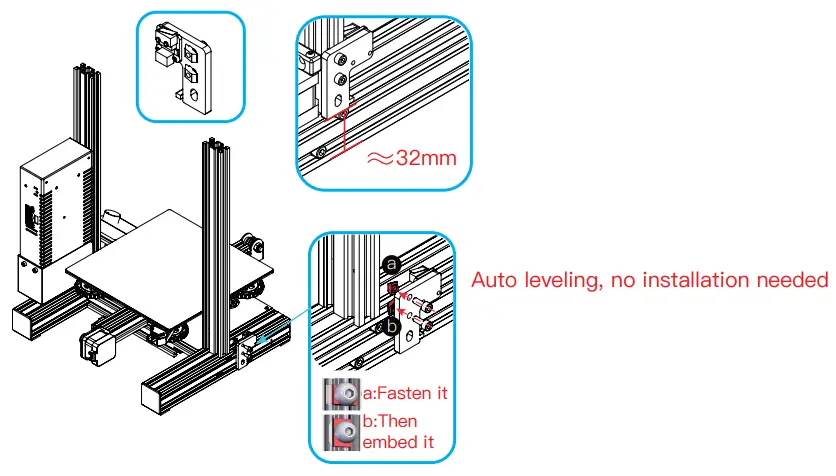 ≈32mm

a

b

Auto leveling, no installation needed

a:Fasten it

b:Then embed it