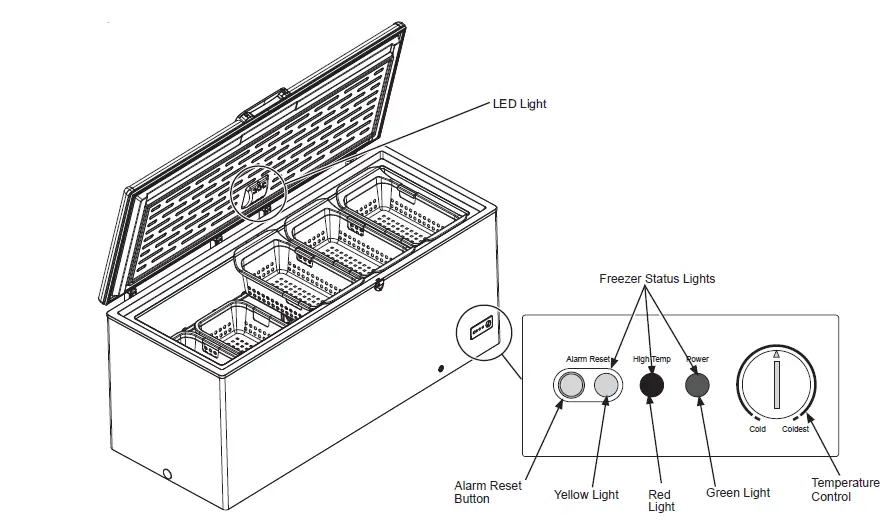 LED Light

Freezer Status Lights

Alarm Reset

High Temp

Power

Cold

Coldest

Alarm Reset Button

Yellow Light

Red Light

Green Light

Temperature Control