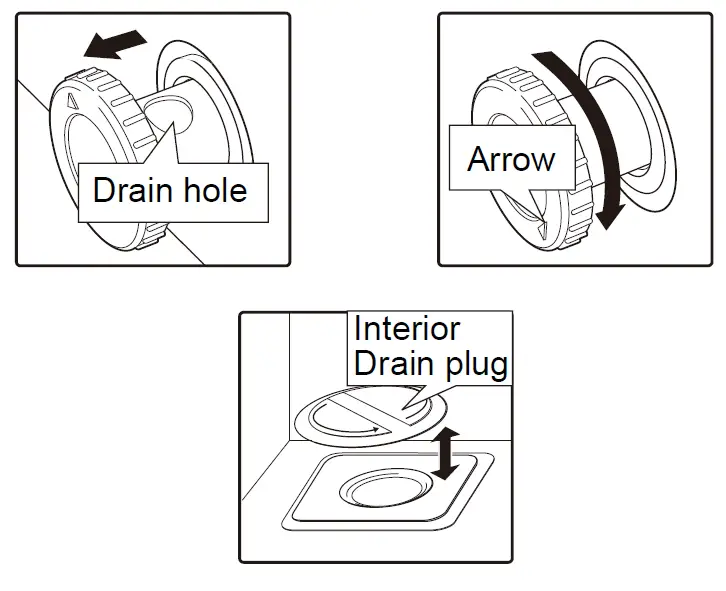 Drain hole

Arrow

Interior
Drain plug