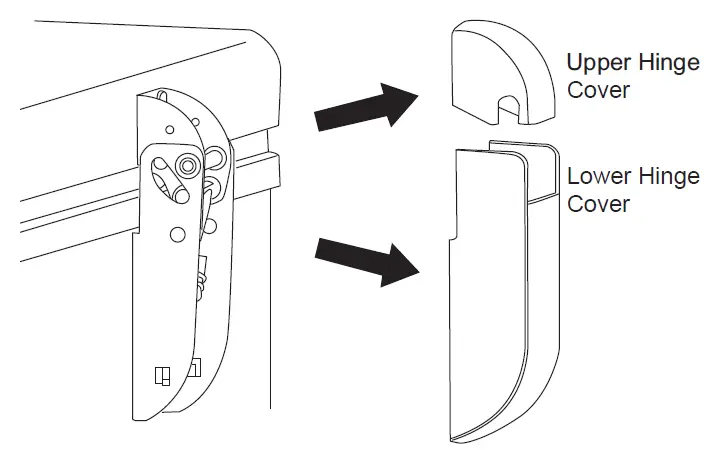 Upper Hinge Cover

Lower Hinge Cover