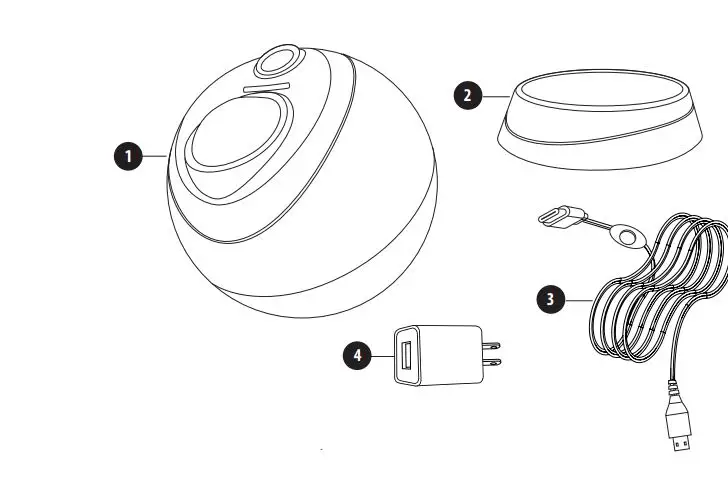 1
2
3
4