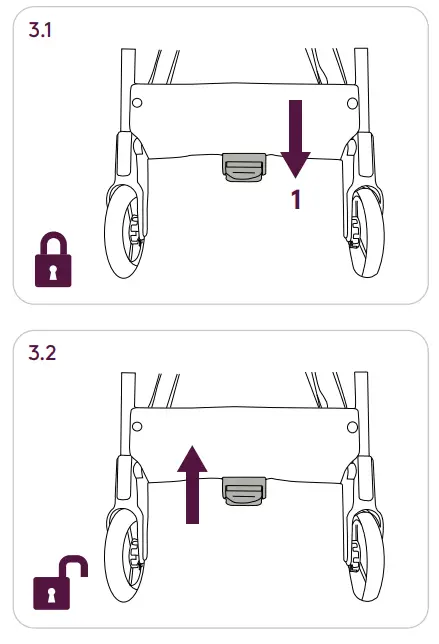 3.1

1

3.2