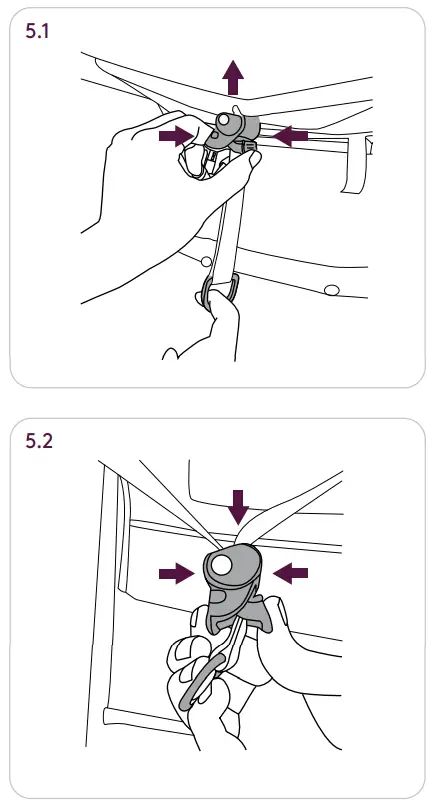 5.1

5.2