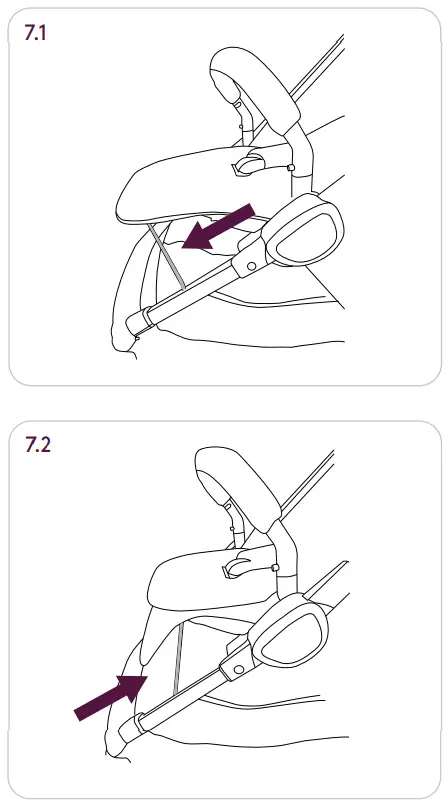 7.1

7.2