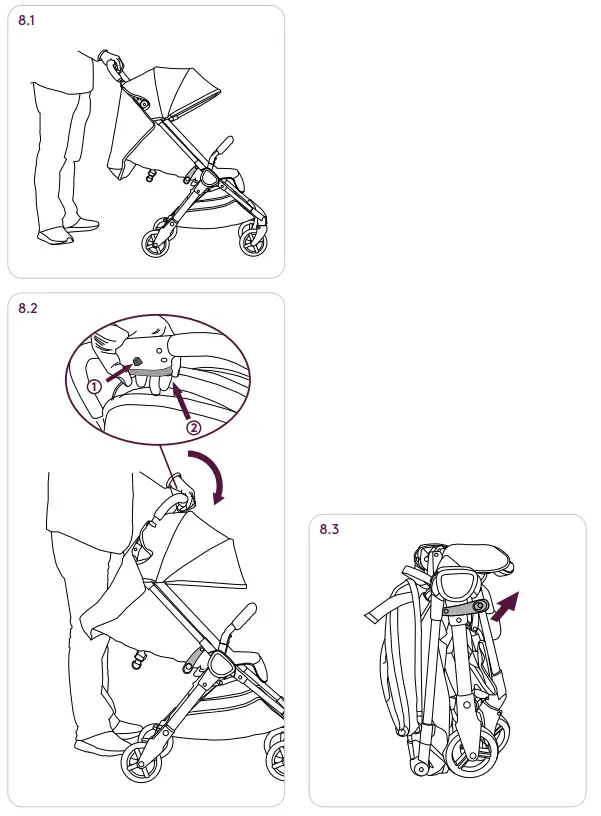 8.1

8.2

①

②

8.3