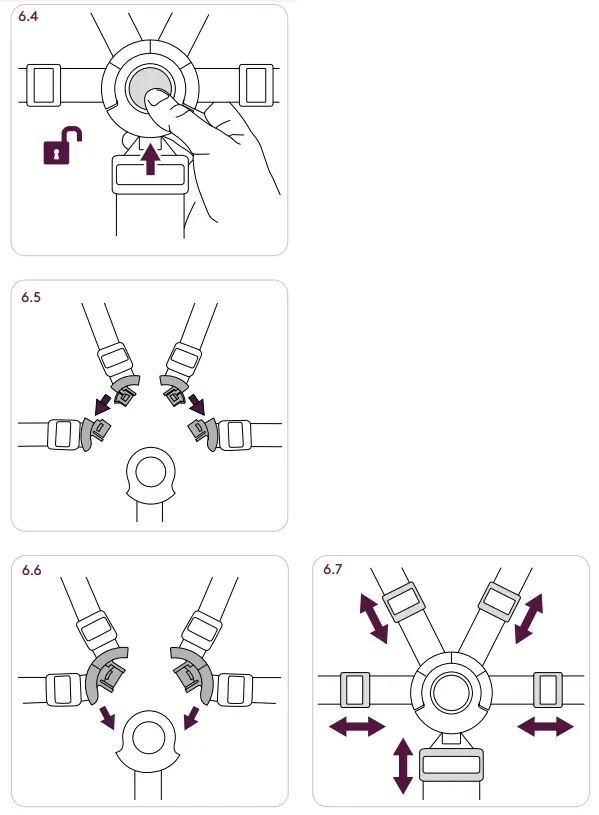 6.4

6.5

6.6

6.7