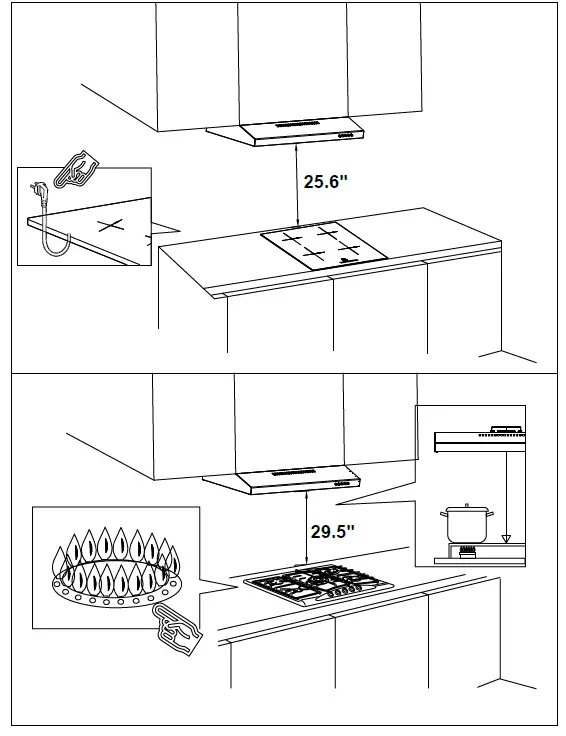 25.6"

29.5"