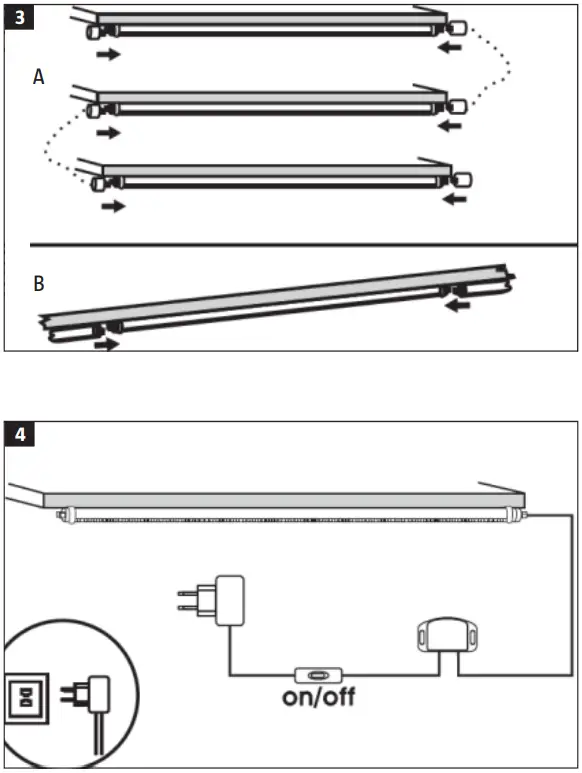 3

A

B

4

on/off