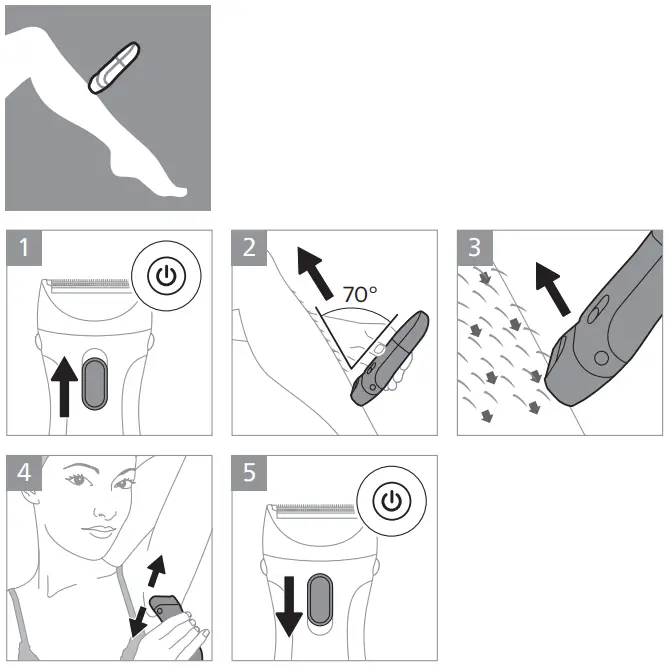 1

2

70°

3

4

5