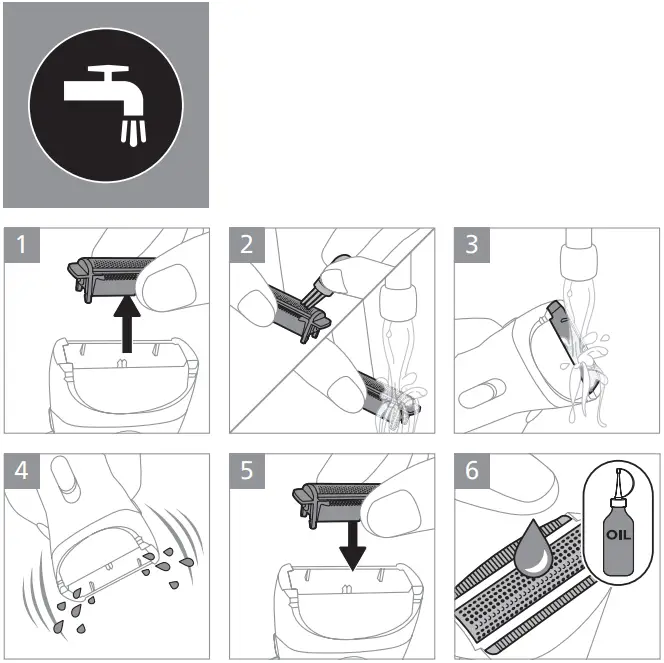 1
2
3
4
5
6
OIL