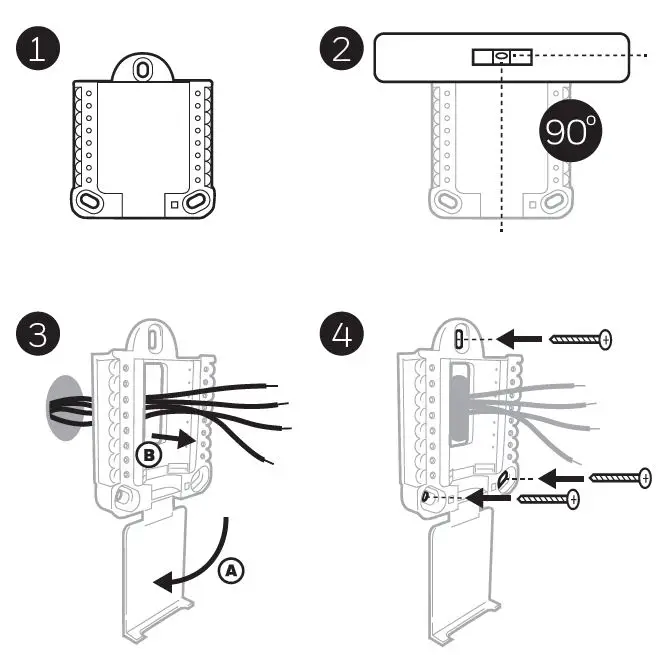 1

2

90°

3

B

A

4