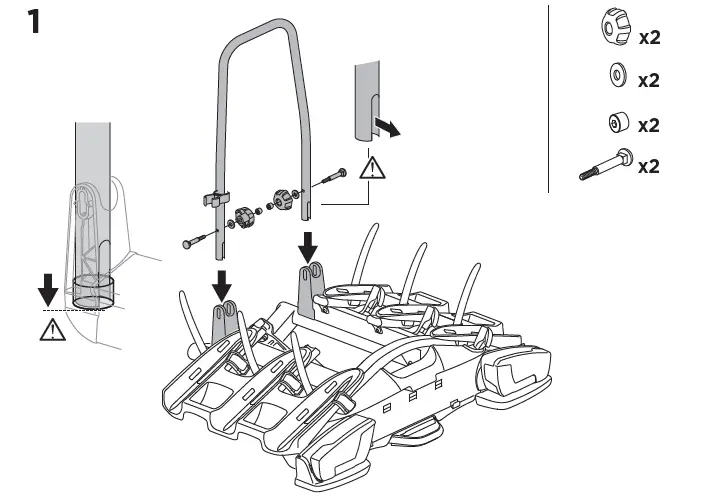 1

x2

x2

x2

x2