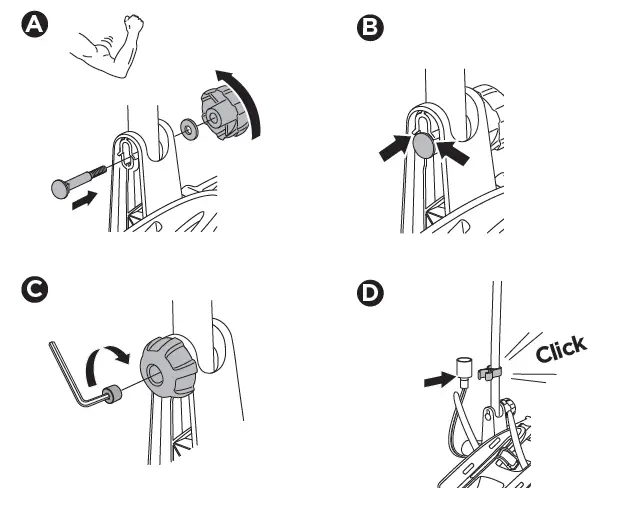 A

B

C

D

Click