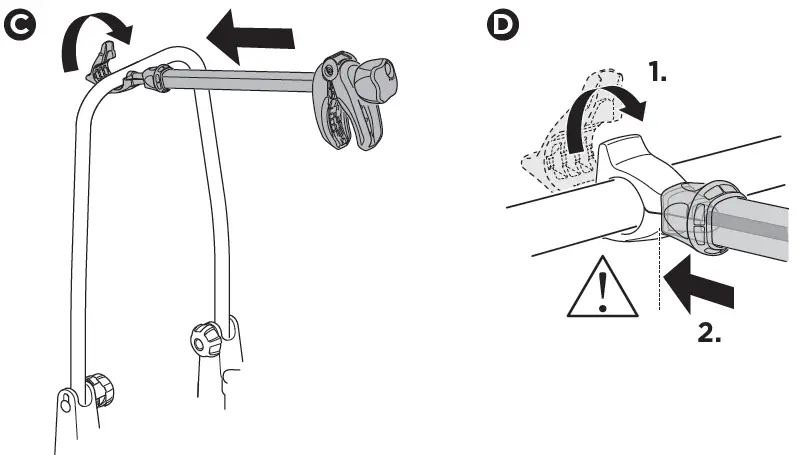 C

D

1.

2.