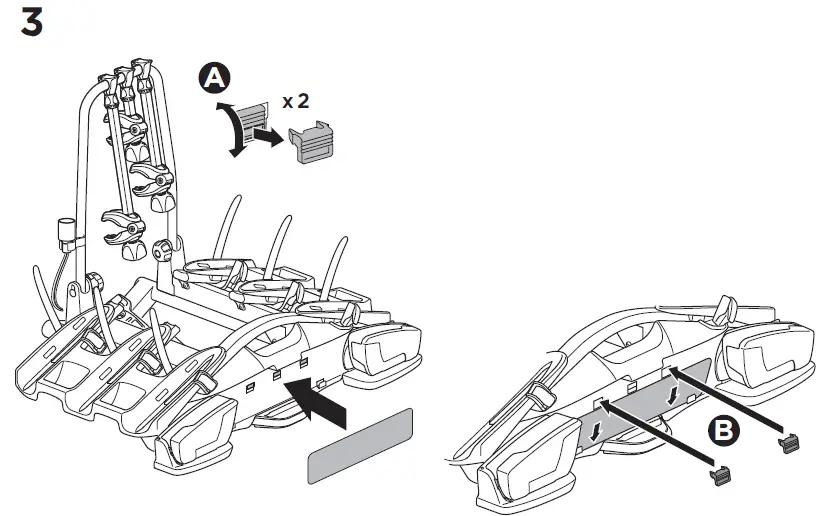 3

A

x 2

B