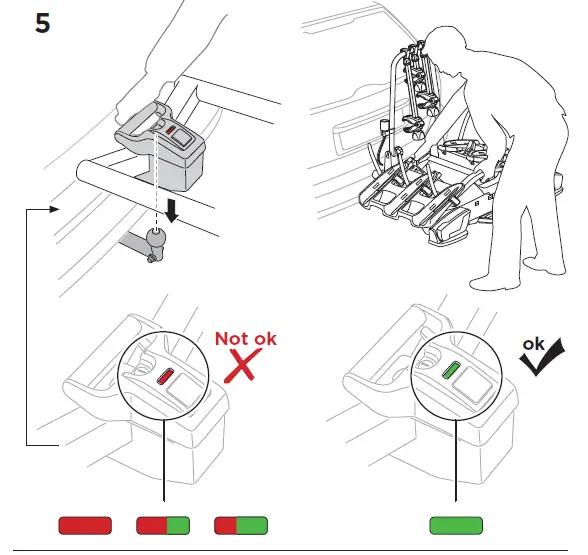 5

Not ok

ok