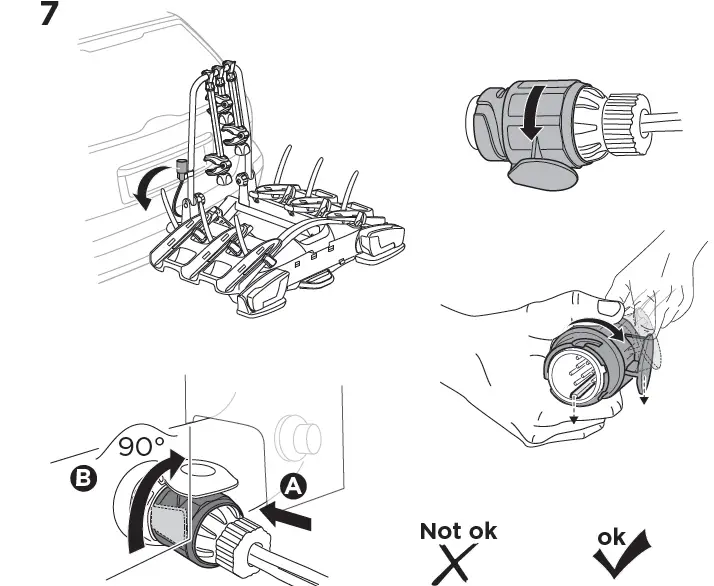 7

90°

B

A

Not ok

ok