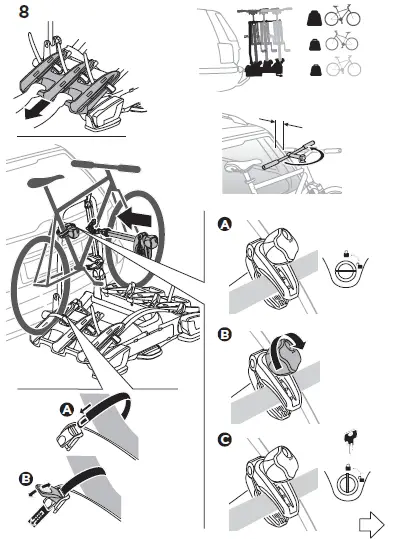 8

A

B

A

B

C