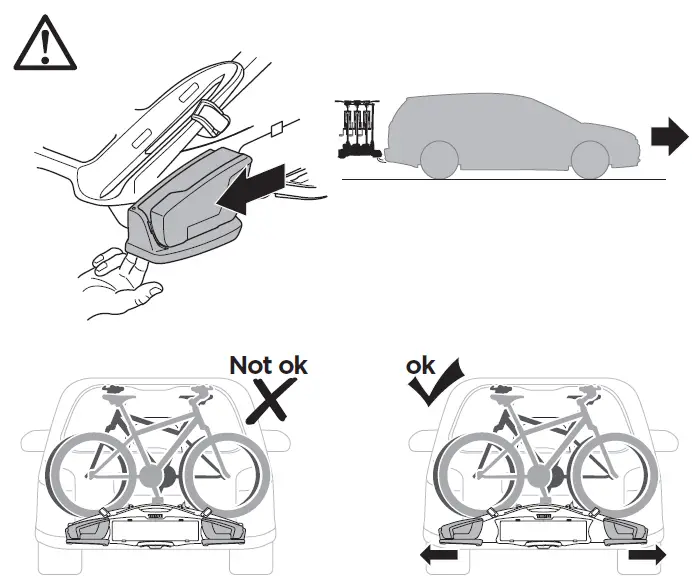 Not ok

ok