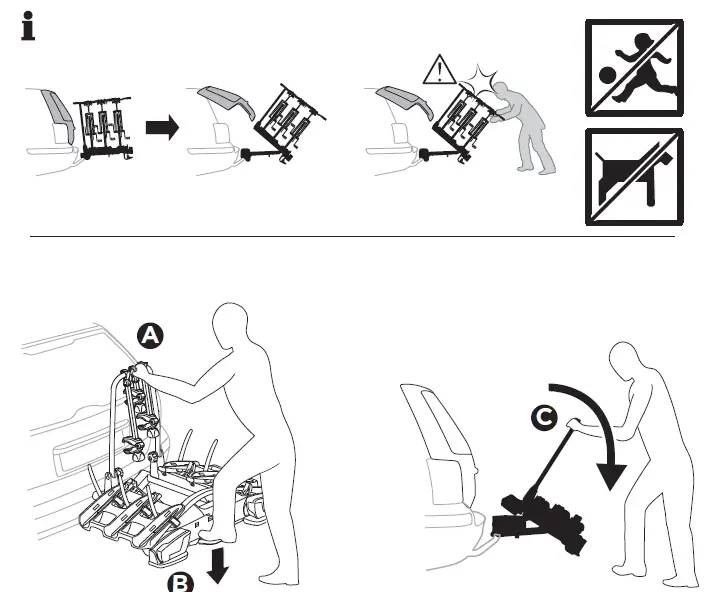 i

A

B

C