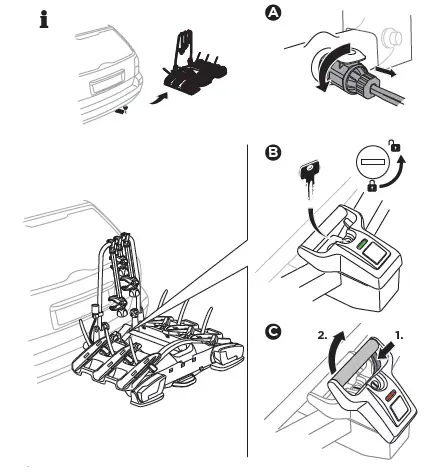 i

A

B

C

2.

1.