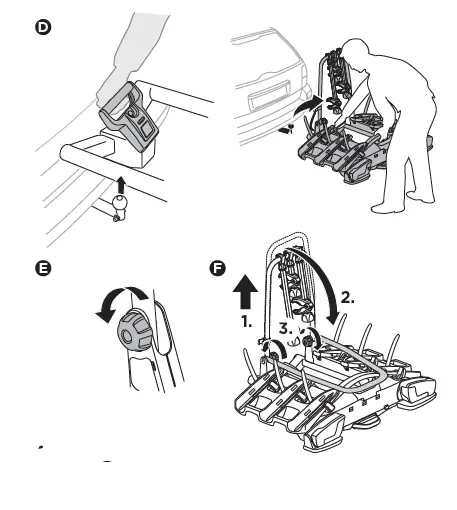 D

E

F

1.

2.

3.