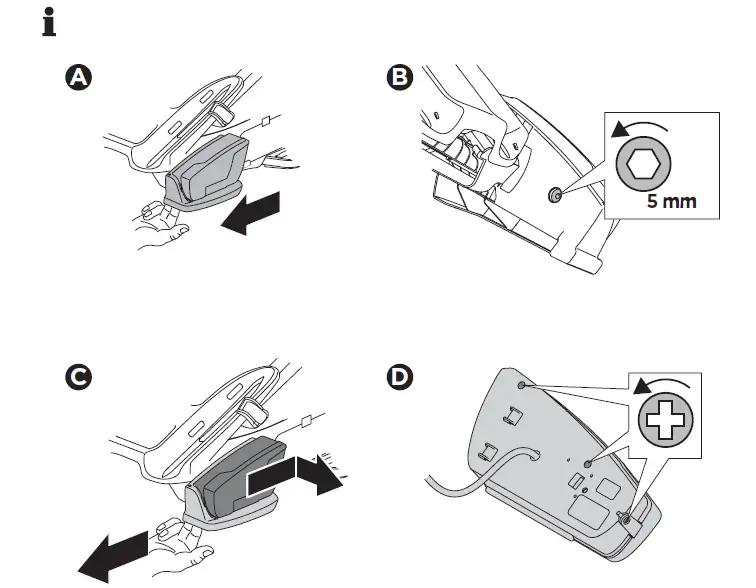 i

A

B

5 mm

C

D