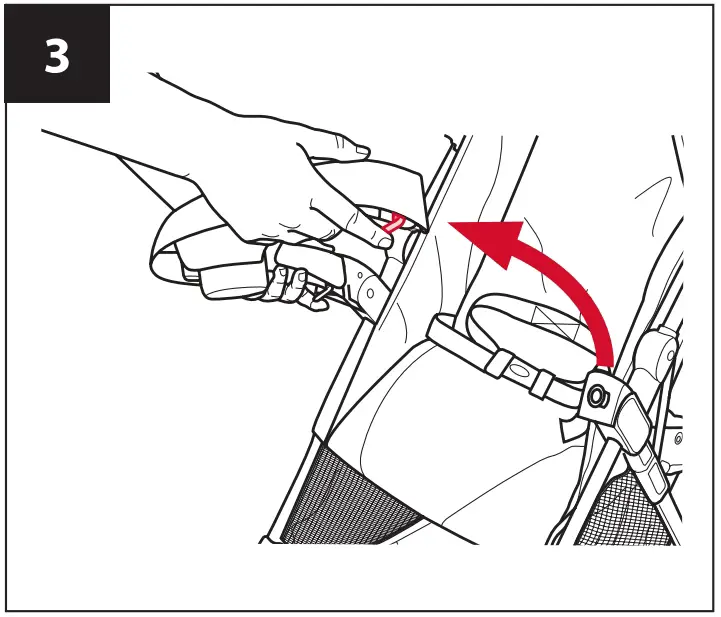 3