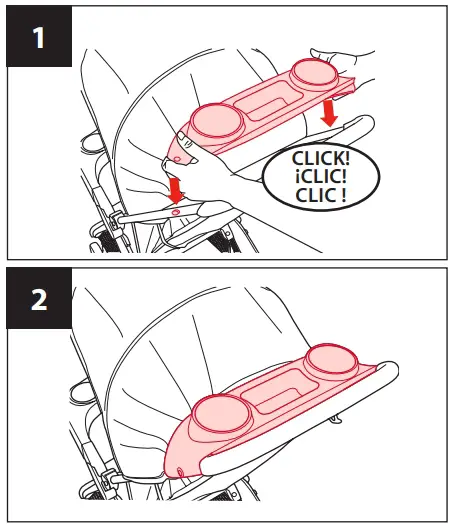 1

CLICK!
¡CLIC!
CLIC !

2