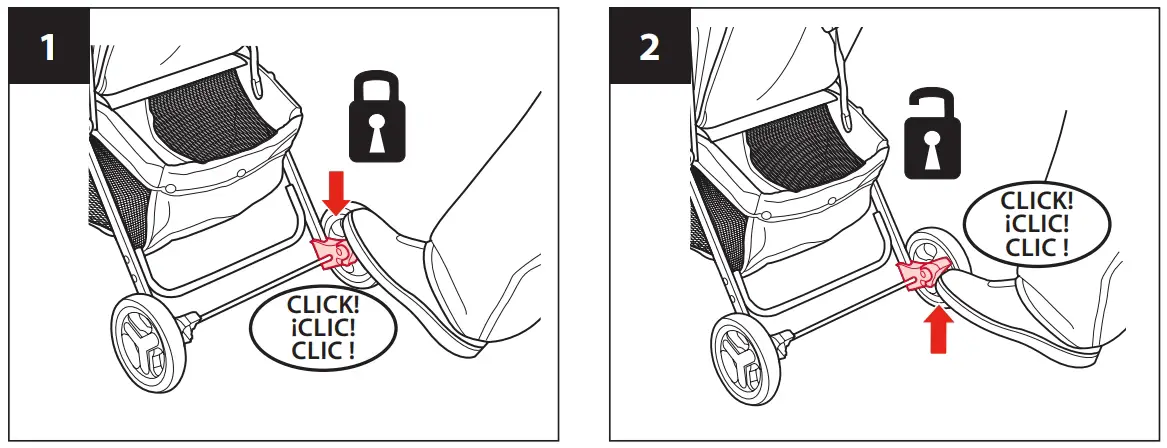 1

CLICK!
¡CLIC!
CLIC !

2

CLICK!
¡CLIC!
CLIC !