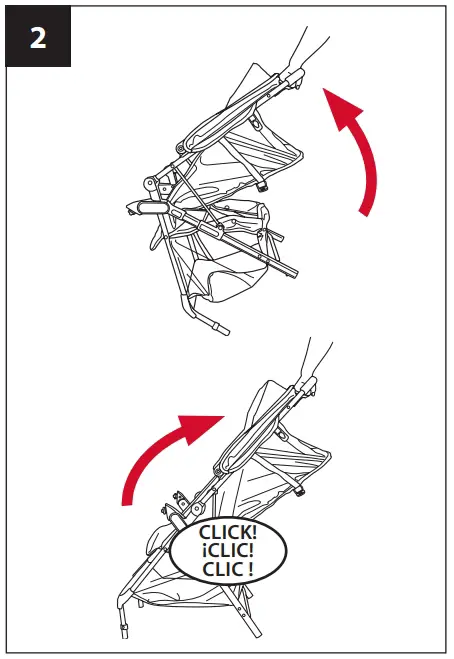 2

CLICK!
¡CLIC!
CLIC !