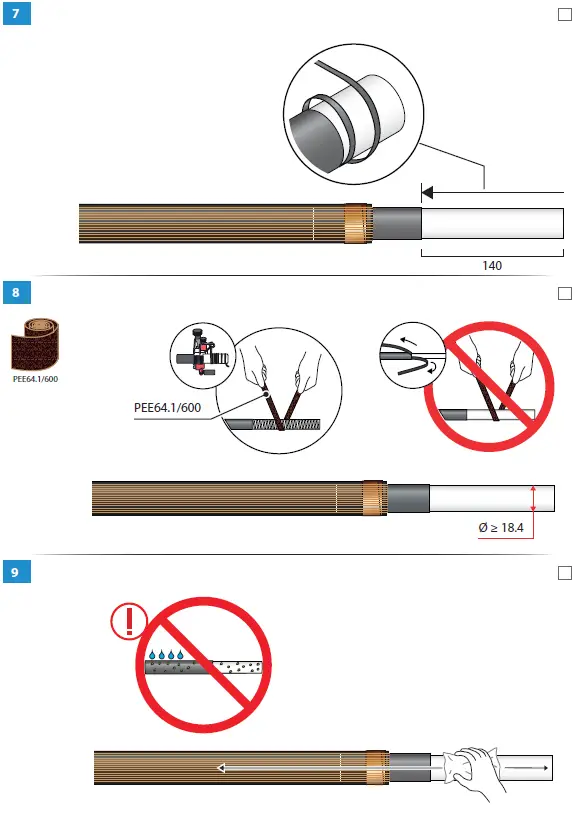 7

140

8

PEE64.1/600

PEE64.1/600

Ø ≥ 18.4

9

!