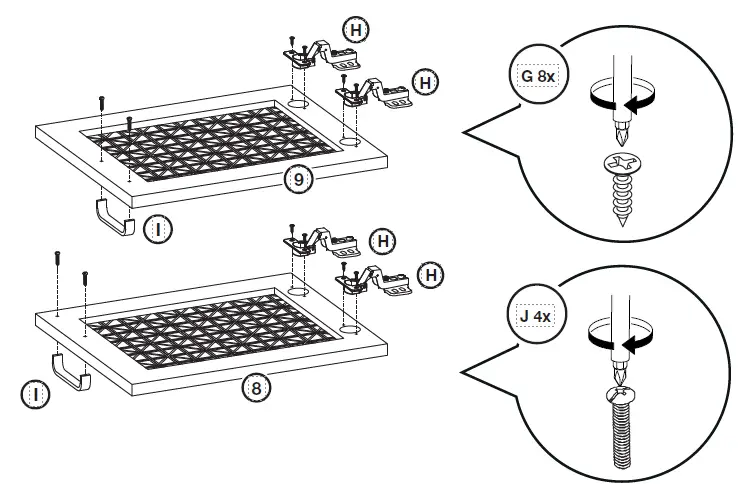 H
H
9
I
H
H
8
I
G 8x
J 4x