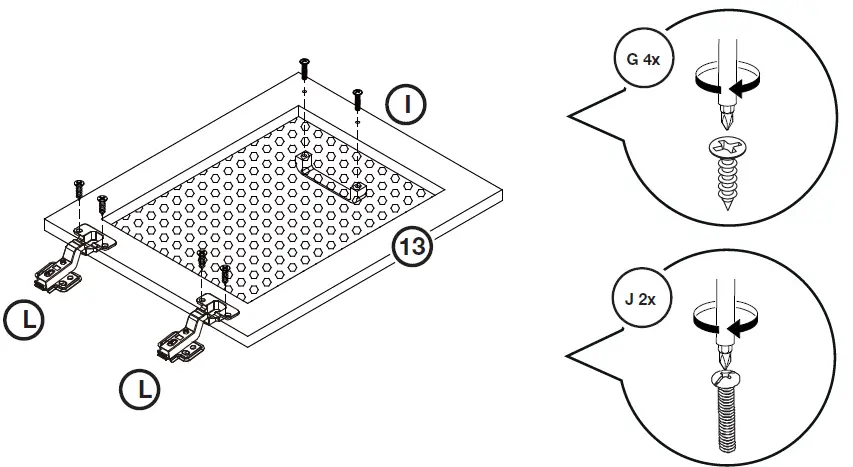 I

13

L

L

G 4x

J 2x