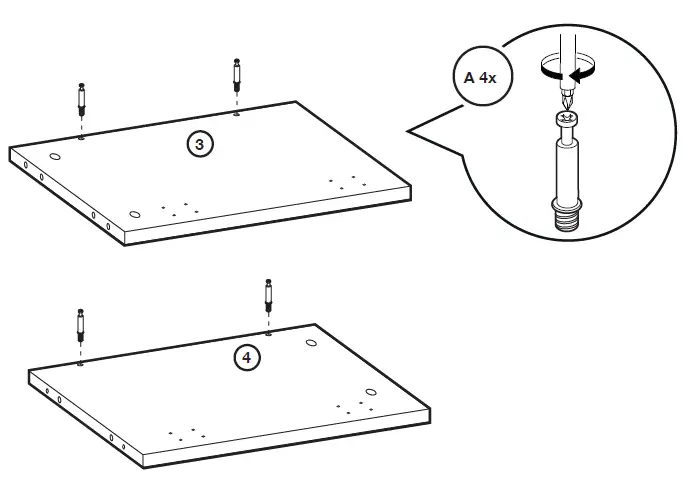 3

A 4x

4