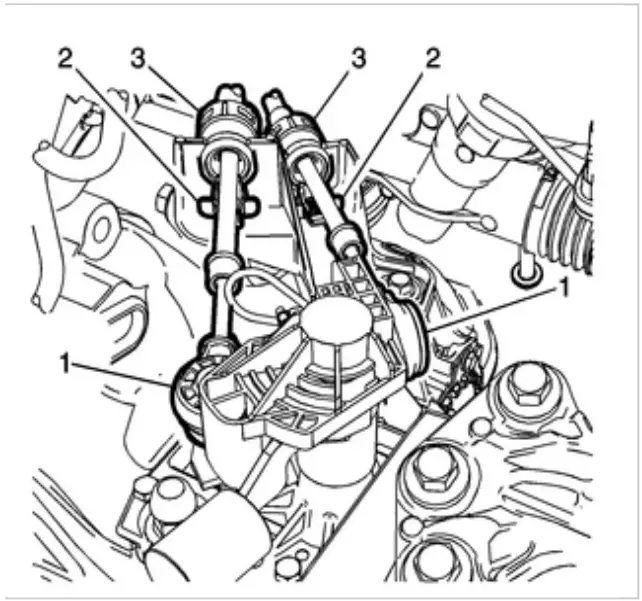 2
3
3
2
1
1