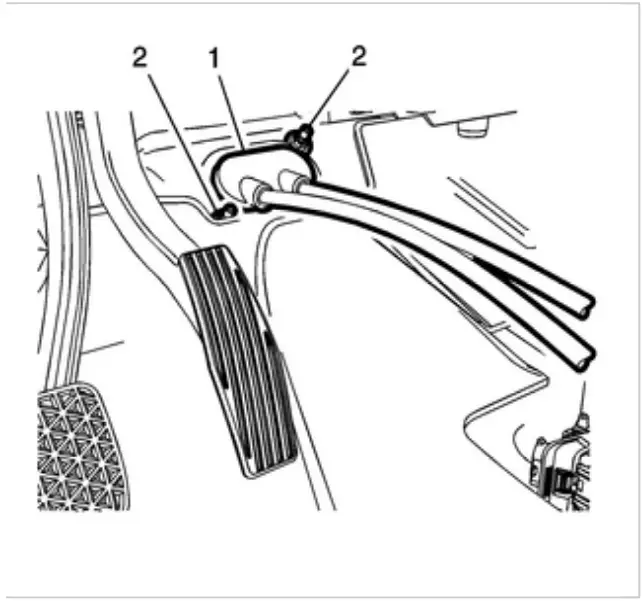 2
1
2