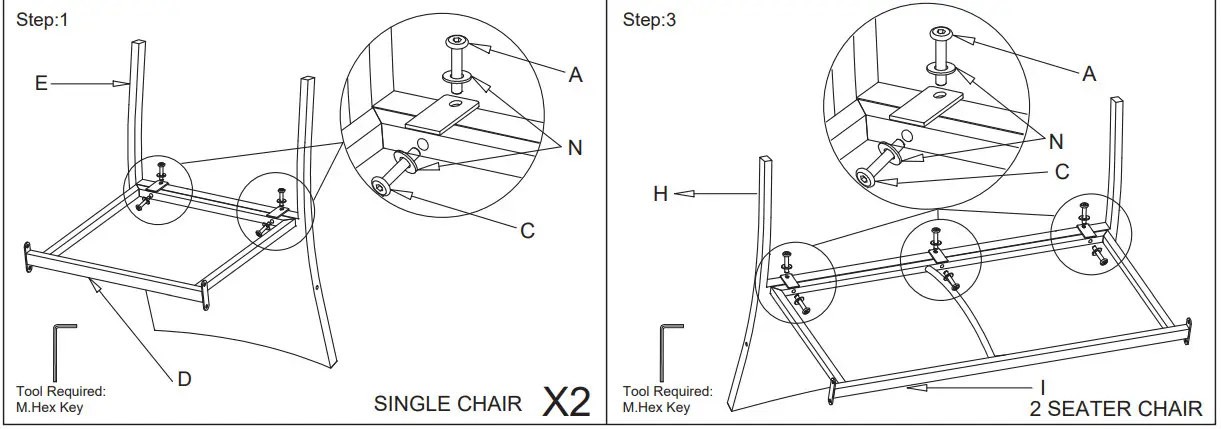 Step:1

E

A

N

C

D

Tool Required:
M.Hex Key

SINGLE CHAIR X2

Step:3

A

N

C

H

I

Tool Required:
M.Hex Key

2 SEATER CHAIR