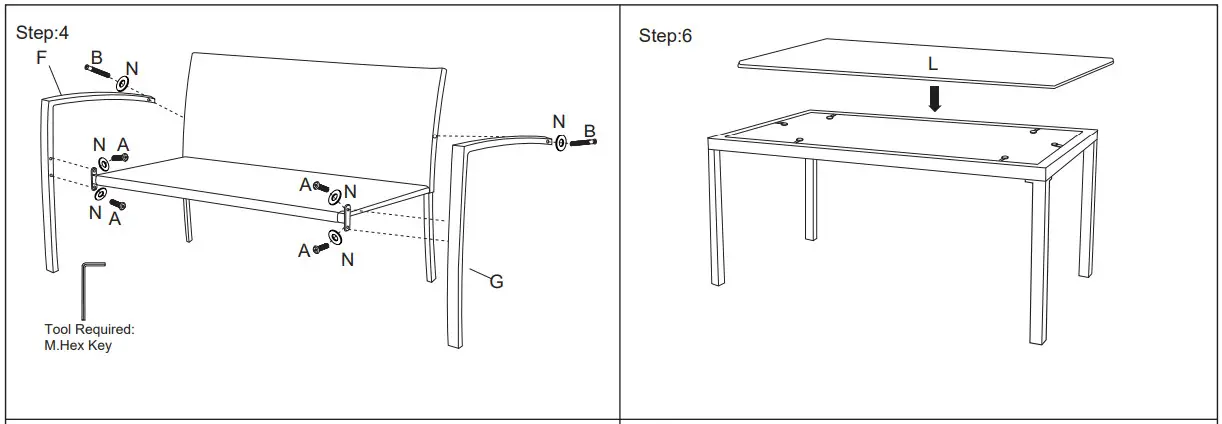 Step:4

F

B

N

N A

N A

A N

A N

N B

G

Tool Required:
M.Hex Key

Step:6

L