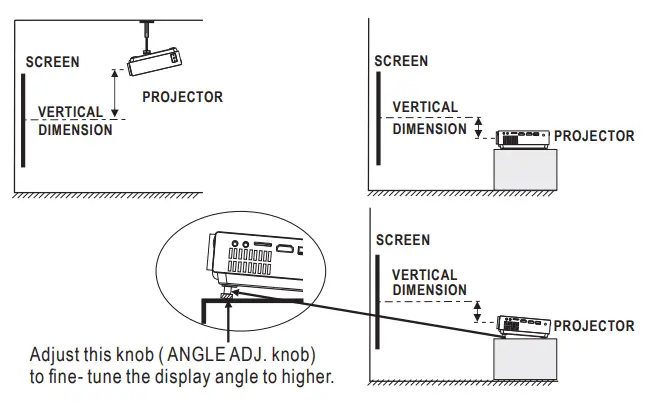 SCREEN

PROJECTOR

VERTICAL DIMENSION

SCREEN

VERTICAL DIMENSION

PROJECTOR

SCREEN

VERTICAL DIMENSION

PROJECTOR

Adjust this knob ( ANGLE ADJ. knob) to fine- tune the display angle to higher.