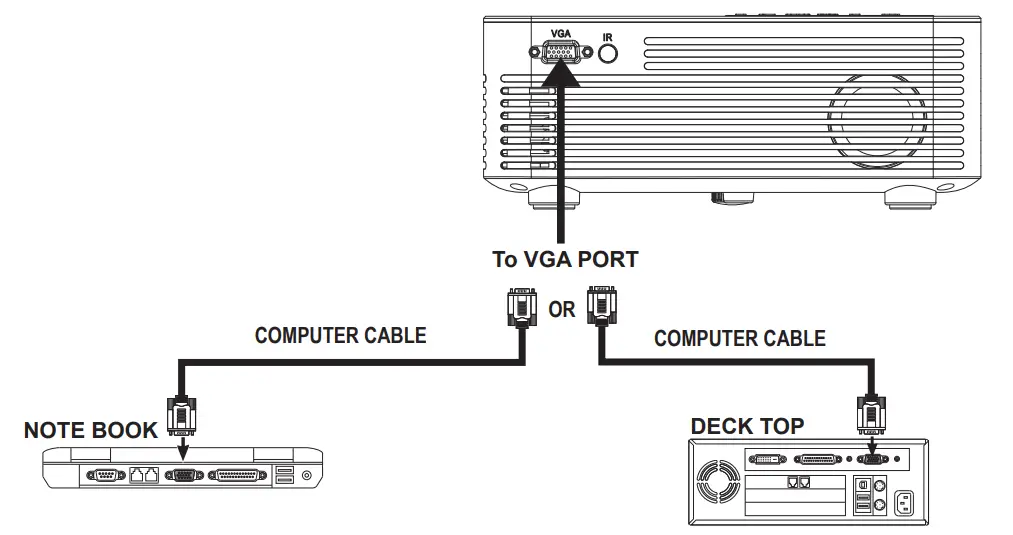 VGA
IR
To VGA PORT
OR
COMPUTER CABLE
COMPUTER CABLE
NOTE BOOK
DECK TOP