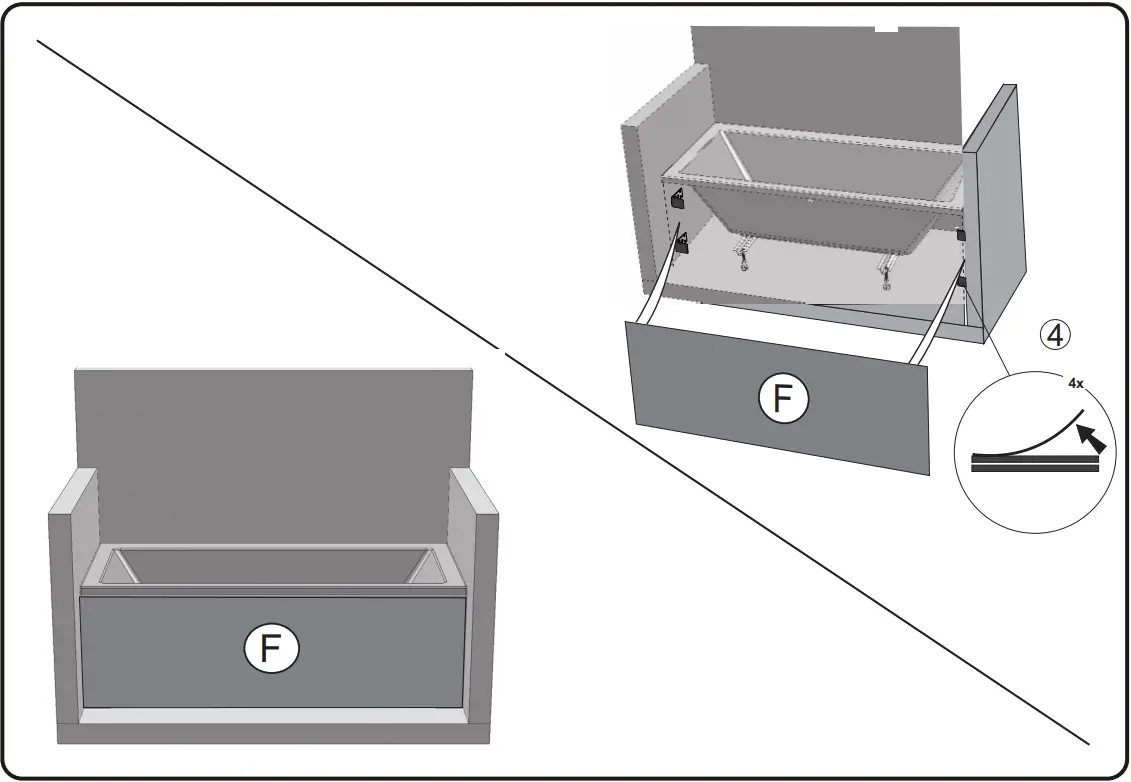 ④
4x
F
F